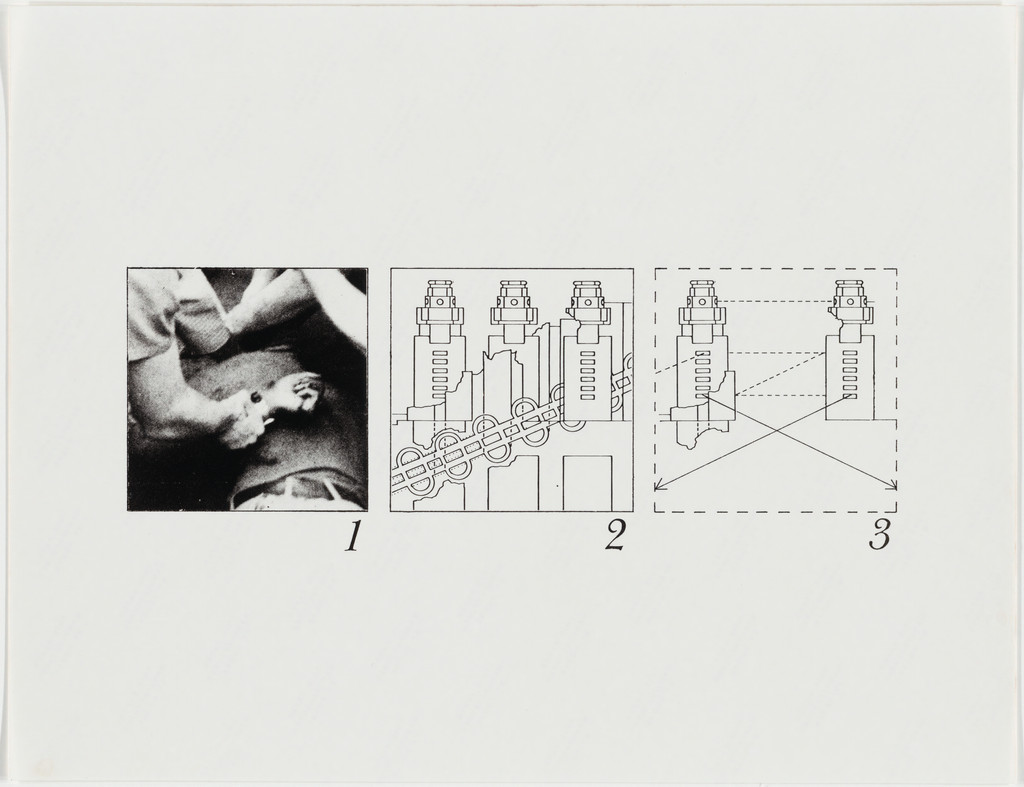 1

2

3