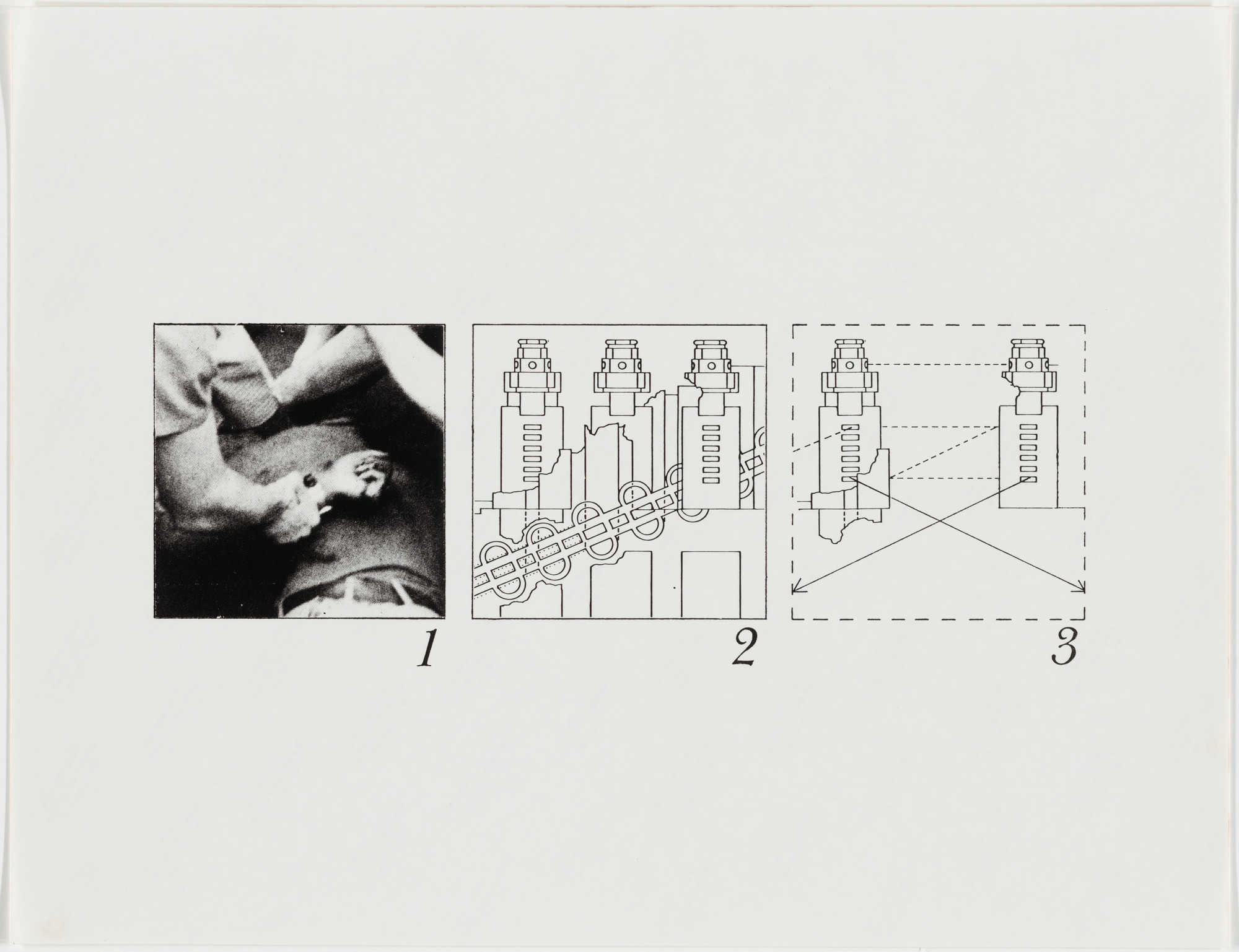 1

2

3