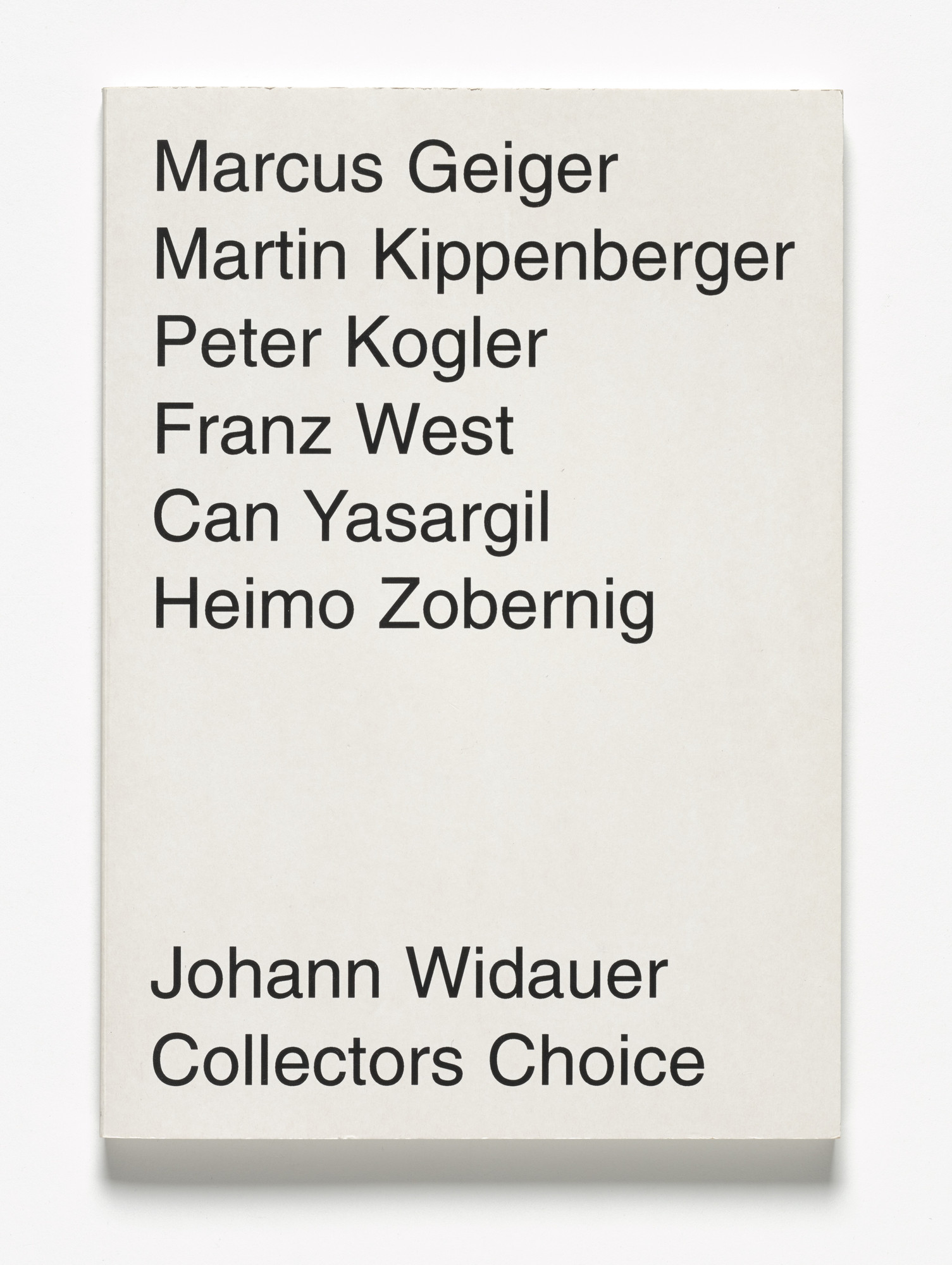 Marcus Geiger
Martin Kippenberger
Peter Kogler
Franz West
Can Yasargil
Heimo Zobernig

Johann Widauer
Collectors Choice