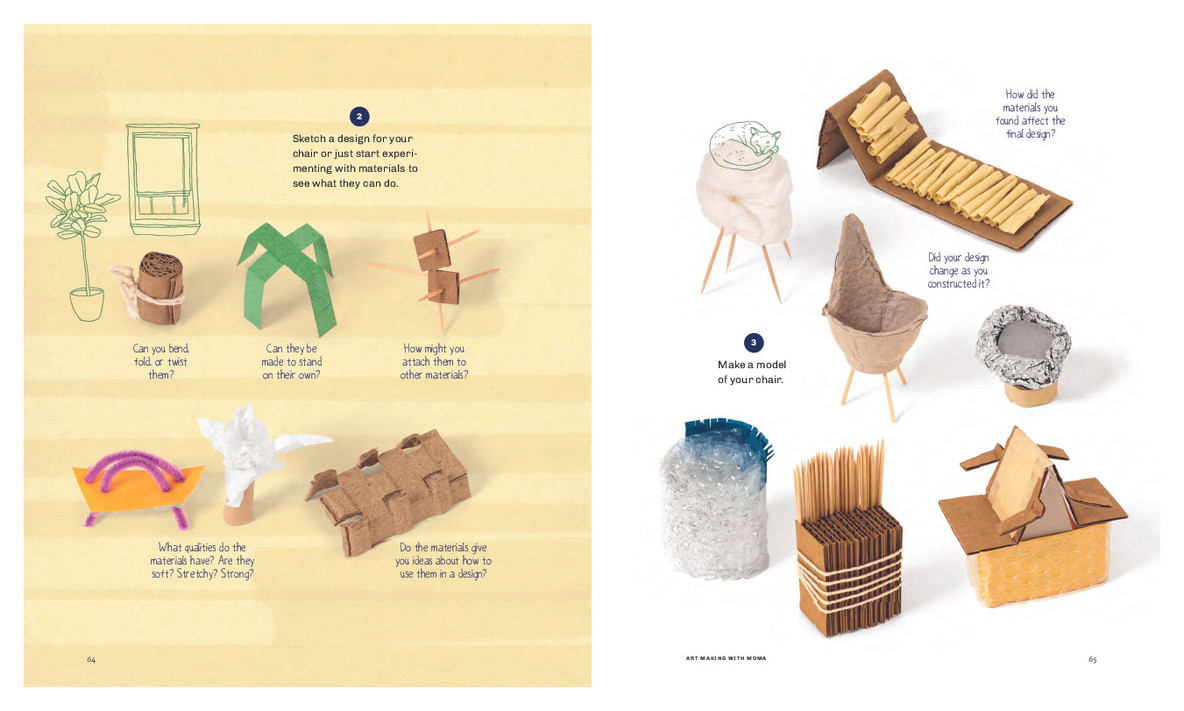 2

Sketch a design for your chair or just start experimenting with materials to see what they can do.

Can you bend, fold, or twist them?

Can they be made to stand on their own?

How might you attach them to other materials?

What qualities do the materials have? Are they soft? Stretchy? Strong?

Do the materials give you ideas about how to use them in a design?

64

How did the materials you found affect the final design?

Did your design change as you constructed it?

3

Make a model of your chair.

ART MAKING WITH MOMA

65